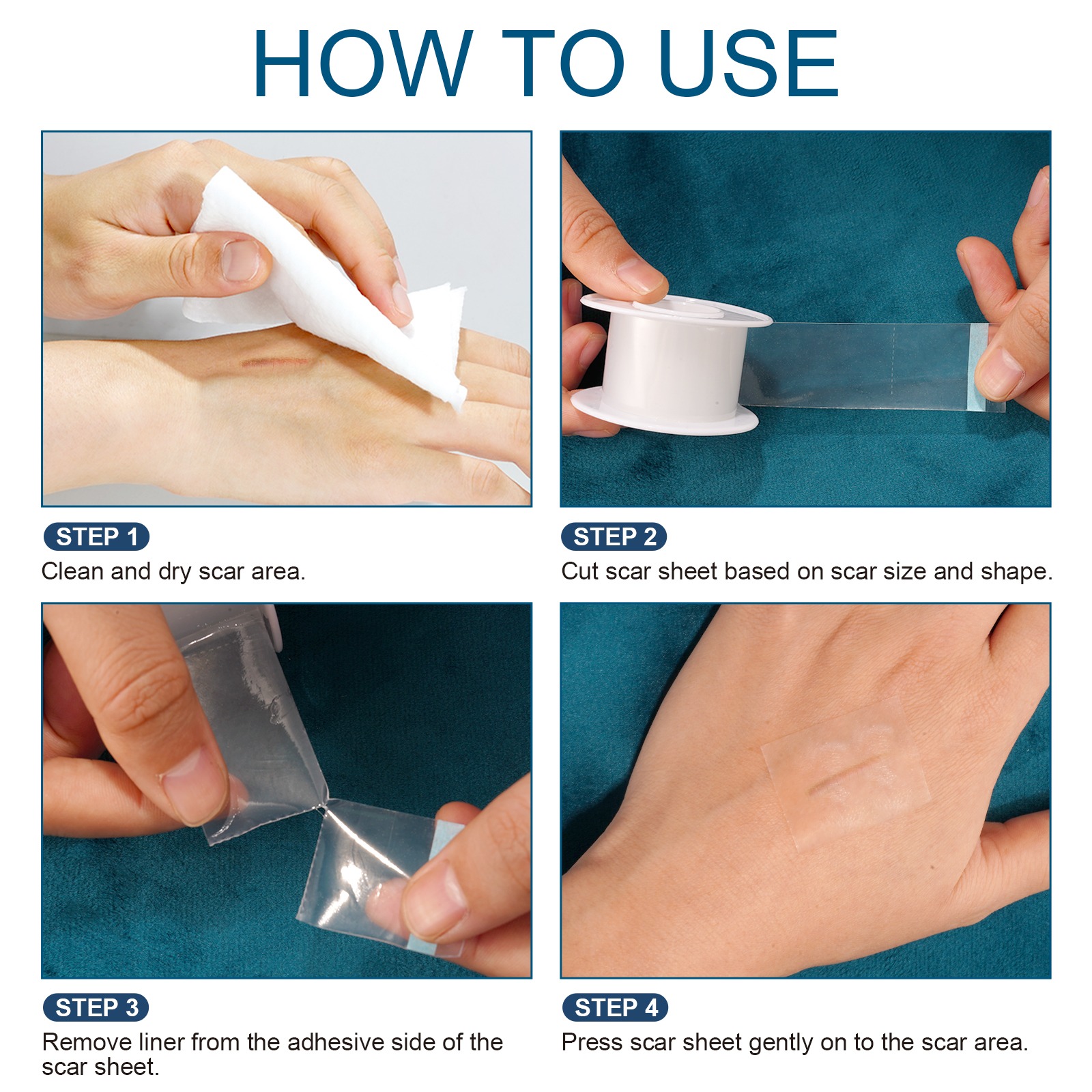 HOW TO USE

STEP 1
Clean and dry scar area.

STEP 2
Cut scar sheet based on scar size and shape.

STEP 3
Remove liner from the adhesive side of the scar sheet.

STEP 4
Press scar sheet gently on to the scar area.